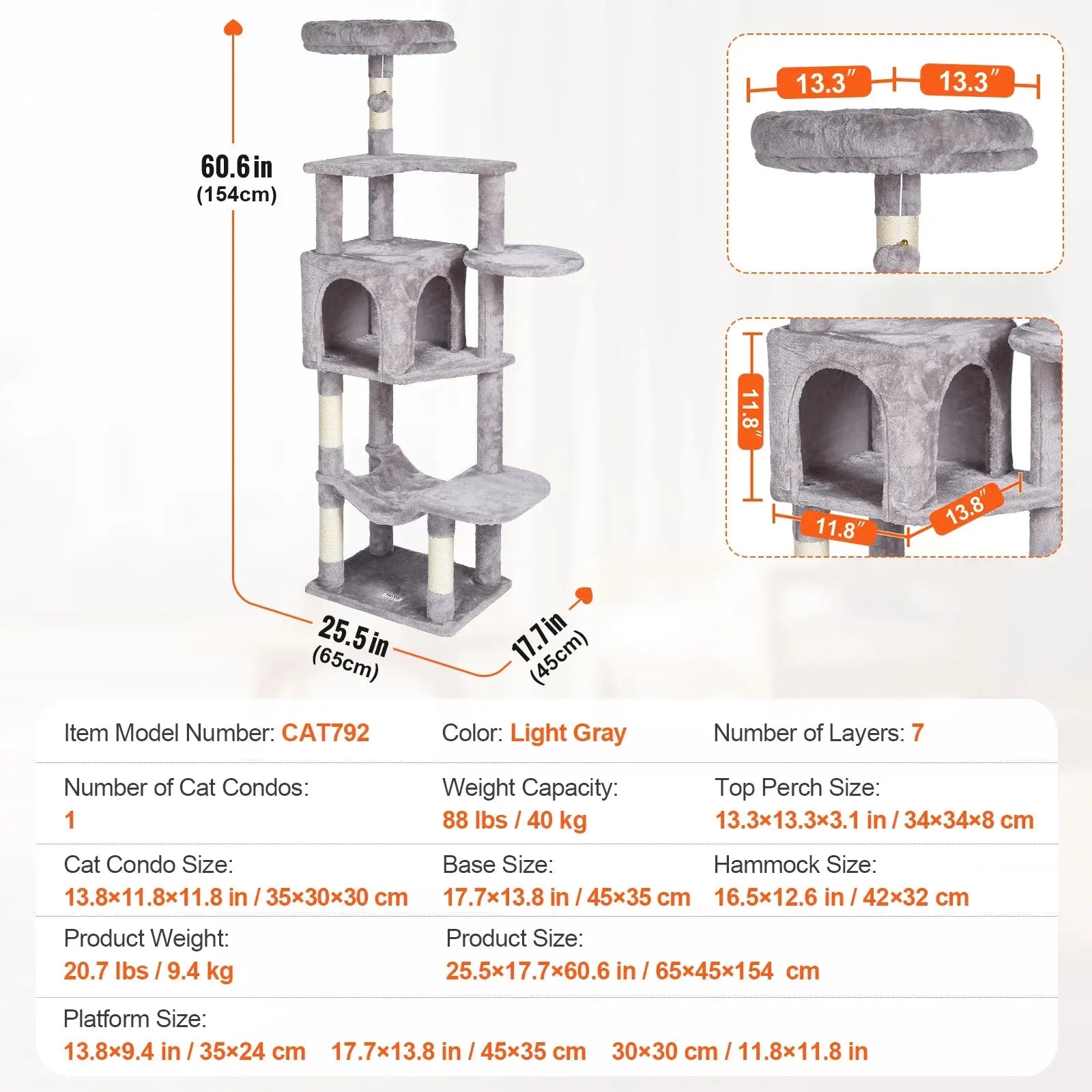 60.6 in
(154cm)

25.5 in
(65cm)

17.7 in
(45cm)

13.3″ 13.3″

11.8″

11.8″ 13.8″

Item Model Number: CAT792

Color: Light Gray

Number of Layers: 7

Number of Cat Condos:
1

Weight Capacity:
88 lbs / 40 kg

Top Perch Size:
13.3×13.3×3.1 in / 34×34×8 cm

Cat Condo Size:
13.8×11.8×11.8 in / 35×30×30 cm

Base Size:
17.7×13.8 in / 45×35 cm

Hammock Size:
16.5×12.6 in / 42×32 cm

Product Weight:
20.7 lbs / 9.4 kg

Product Size:
25.5×17.7×60.6 in / 65×45×154 cm

Platform Size:
13.8×9.4 in / 35×24 cm 17.7×13.8 in / 45×35 cm 30×30 cm / 11.8×11.8 in