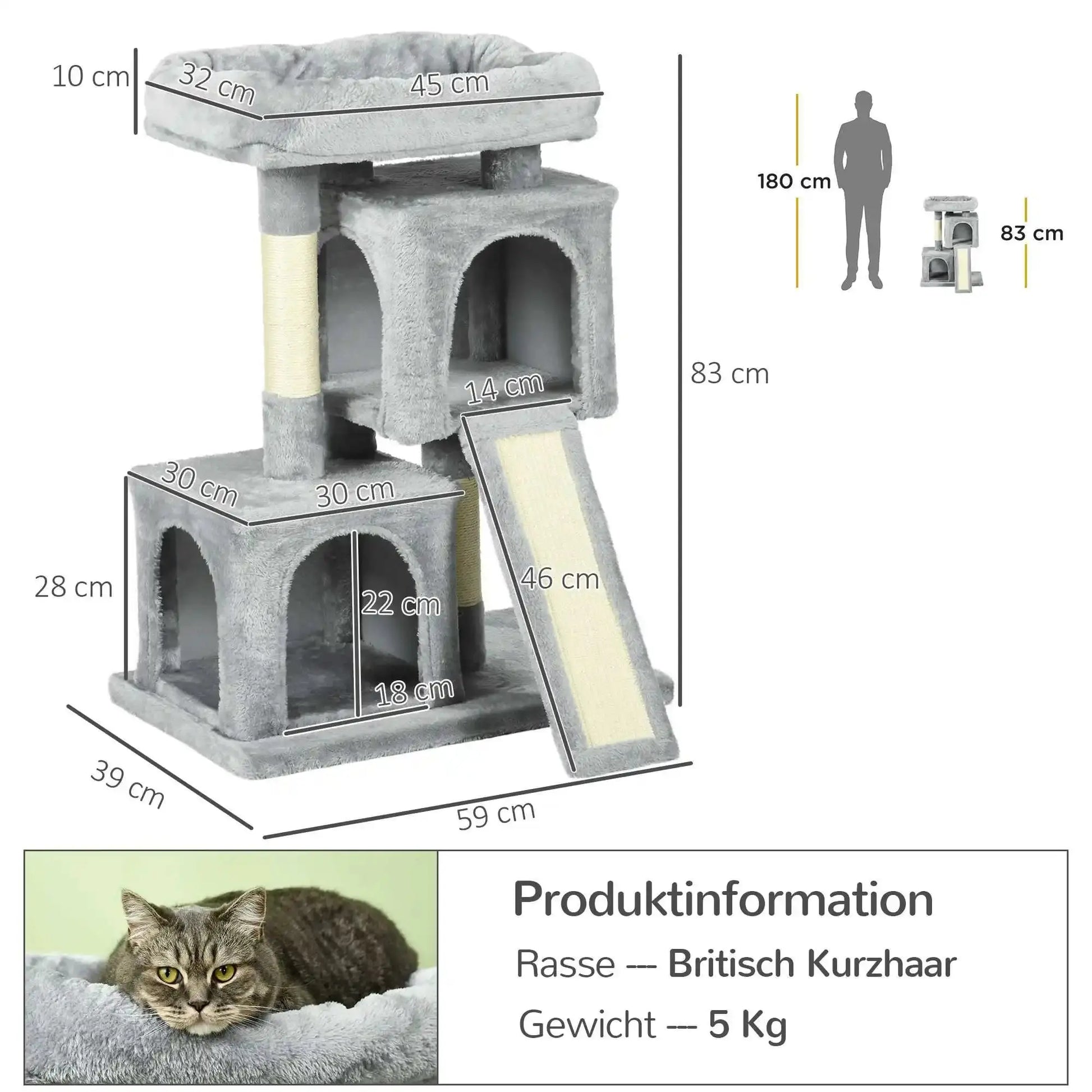 10 cm
32 cm
45 cm
180 cm
83 cm
83 cm
14 cm
30 cm
30 cm
28 cm
22 cm
46 cm
18 cm
39 cm
59 cm

Produktinformation
Rasse --- Britisch Kurzhaar
Gewicht --- 5 Kg