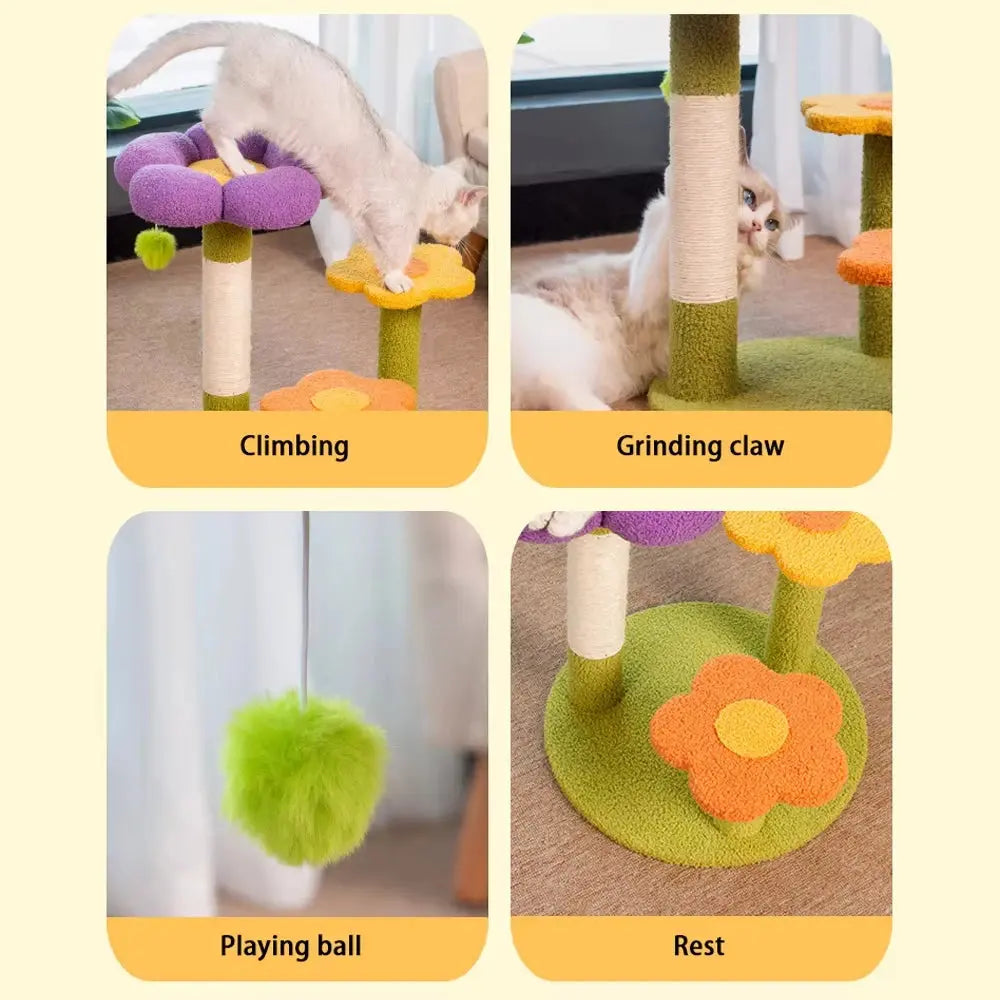 Climbing

Grinding claw

Playing ball

Rest